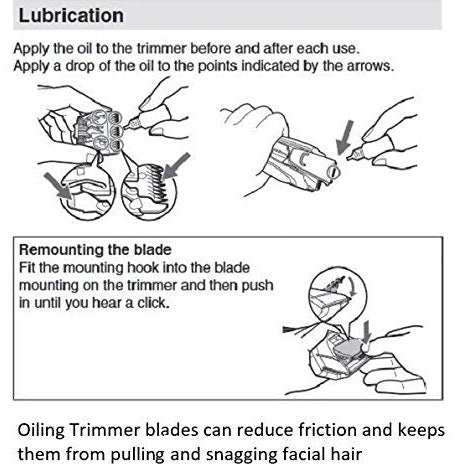 Lubrication

Apply the oil to the trimmer before and after each use.
Apply a drop of the oil to the points indicated by the arrows.

Remounting the blade
Fit the mounting hook into the blade mounting on the trimmer and then push in until you hear a click.

Oiling Trimmer blades can reduce friction and keeps them from pulling and snagging facial hair