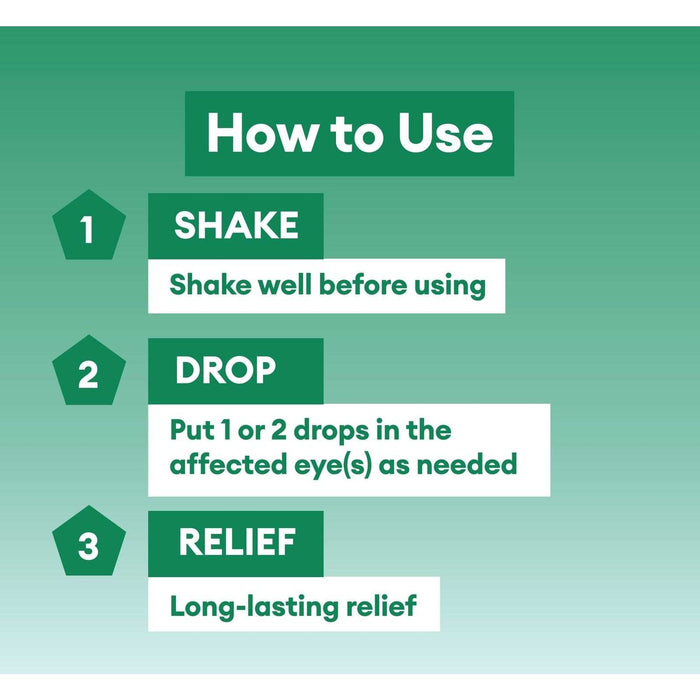 How to Use

1 SHAKE

Shake well before using

2 DROP

Put 1 or 2 drops in the affected eye(s) as needed

3 RELIEF

Long-lasting relief