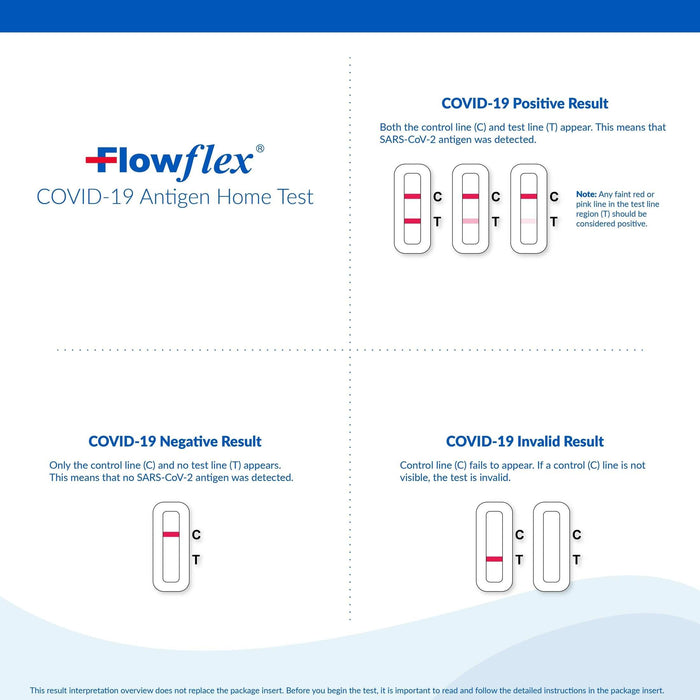 Flowflex®
COVID-19 Antigen Home Test

COVID-19 Positive Result

Both the control line (C) and test line (T) appear. This means that SARS-CoV-2 antigen was detected.

C
T
C
T
C
T

Note: Any faint red or pink line in the test line region (T) should be considered positive.

COVID-19 Negative Result

Only the control line (C) and no test line (T) appears. This means that no SARS-CoV-2 antigen was detected.

C
T

COVID-19 Invalid Result

Control line (C) fails to appear. If a control (C) line is not visible, the test is invalid.

C
T
C
T

This result interpretation overview does not replace the package insert. Before you begin the test, it is important to read and follow the detailed instructions in the package insert.