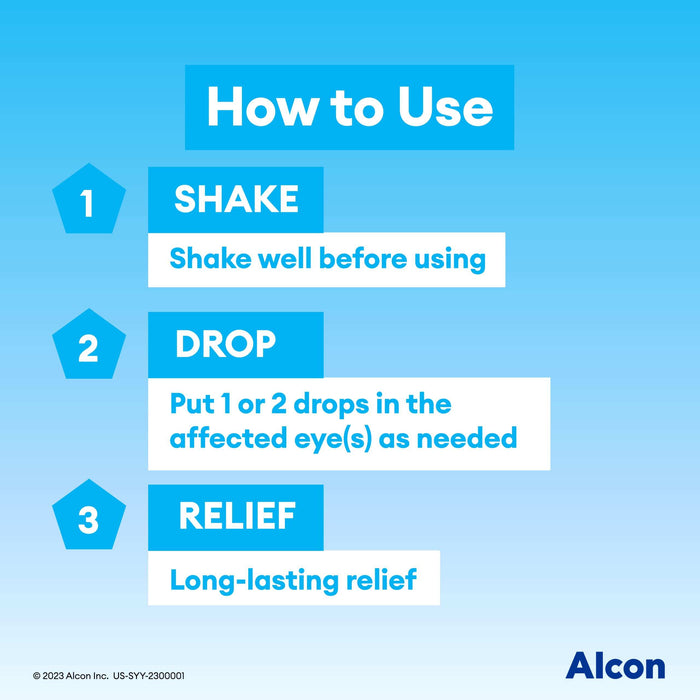 How to Use

1

SHAKE

Shake well before using

2

DROP

Put 1 or 2 drops in the affected eye(s) as needed

3

RELIEF

Long-lasting relief

© 2023 Alcon Inc. US-SYY-2300001

Alcon