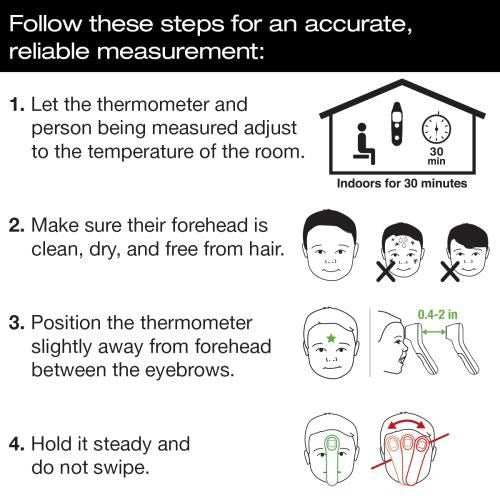 Follow these steps for an accurate, reliable measurement:

1. Let the thermometer and person being measured adjust to the temperature of the room.

30 min

Indoors for 30 minutes

2. Make sure their forehead is clean, dry, and free from hair.

3. Position the thermometer slightly away from forehead between the eyebrows.

0.4-2 in

4. Hold it steady and do not swipe.