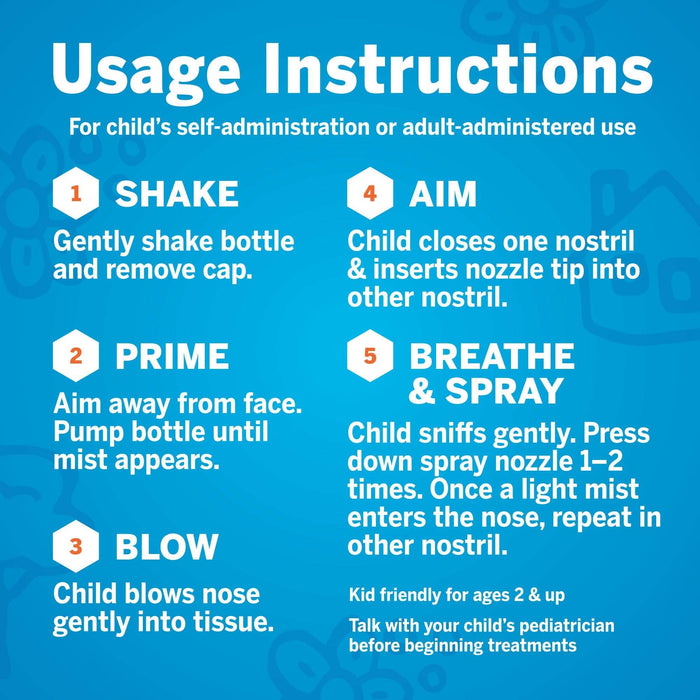 Usage Instructions

For child's self-administration or adult-administered use

1 SHAKE

Gently shake bottle and remove cap.

2 PRIME

Aim away from face. Pump bottle until mist appears.

3 BLOW

Child blows nose gently into tissue.

4 AIM

Child closes one nostril & inserts nozzle tip into other nostril.

5 BREATHE & SPRAY

Child sniffs gently. Press down spray nozzle 1–2 times. Once a light mist enters the nose, repeat in other nostril.

Kid friendly for ages 2 & up

Talk with your child's pediatrician before beginning treatments