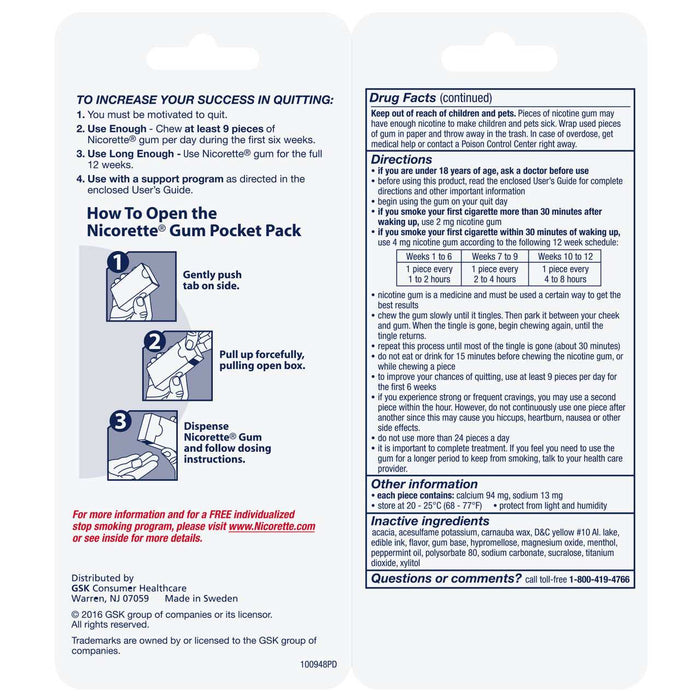 TO INCREASE YOUR SUCCESS IN QUITTING:

1. You must be motivated to quit.

2. Use Enough - Chew at least 9 pieces of Nicorette® gum per day during the first six weeks.

3. Use Long Enough - Use Nicorette® gum for the full 12 weeks.

4. Use with a support program as directed in the enclosed User's Guide.

How To Open the Nicorette® Gum Pocket Pack

1 Gently push tab on side.

2 Pull up forcefully, pulling open box.

3 Dispense Nicorette® Gum and follow dosing instructions.

For more information and for a FREE individualized stop smoking program, please visit www.Nicorette.com or see inside for more details.

Distributed by
GSK Consumer Healthcare
Warren, NJ 07059 Made in Sweden

© 2016 GSK group of companies or its licensor. All rights reserved.

Trademarks are owned by or licensed to the GSK group of companies.

100948PD

Drug Facts (continued)

Keep out of reach of children and pets. Pieces of nicotine gum may have enough nicotine to make children and pets sick. Wrap used pieces of gum in paper and throw away in the trash. In case of overdose, get medical help or contact a Poison Control Center right away.

Directions
• if you are under 18 years of age, ask a doctor before use
• before using this product, read the enclosed User's Guide for complete directions and other important information
• begin using the gum on your quit day
• if you smoke your first cigarette more than 30 minutes after waking up, use 2 mg nicotine gum
• if you smoke your first cigarette within 30 minutes of waking up, use 4 mg nicotine gum according to the following 12 week schedule:

| Weeks 1 to 6 | Weeks 7 to 9 | Weeks 10 to 12 |
|---|---|---|
| 1 piece every 1 to 2 hours | 1 piece every 2 to 4 hours | 1 piece every 4 to 8 hours |

• nicotine gum is a medicine and must be used a certain way to get the best results
• chew the gum slowly until it tingles. Then park it between your cheek and gum. When the tingle is gone, begin chewing again, until the tingle returns.
• repeat this process until most of the tingle is gone (about 30 minutes)
• do not eat or drink for 15 minutes before chewing the nicotine gum, or while chewing a piece
• to improve your chances of quitting, use at least 9 pieces per day for the first 6 weeks
• if you experience strong or frequent cravings, you may use a second piece within the hour. However, do not continuously use one piece after another since this may cause you hiccups, heartburn, nausea or other side effects.
• do not use more than 24 pieces a day
• it is important to complete treatment. If you feel you need to use the gum for a longer period to keep from smoking, talk to your health care provider.

Other information
• each piece contains: calcium 94 mg, sodium 13 mg
• store at 20 - 25°C (68 - 77°F) • protect from light and humidity

Inactive ingredients
acacia, acesulfame potassium, carnauba wax, D&C yellow #10 Al. lake, edible ink, flavor, gum base, hypromellose, magnesium oxide, menthol, peppermint oil, polysorbate 80, sodium carbonate, sucralose, titanium dioxide, xylitol

Questions or comments? call toll-free 1-800-419-4766