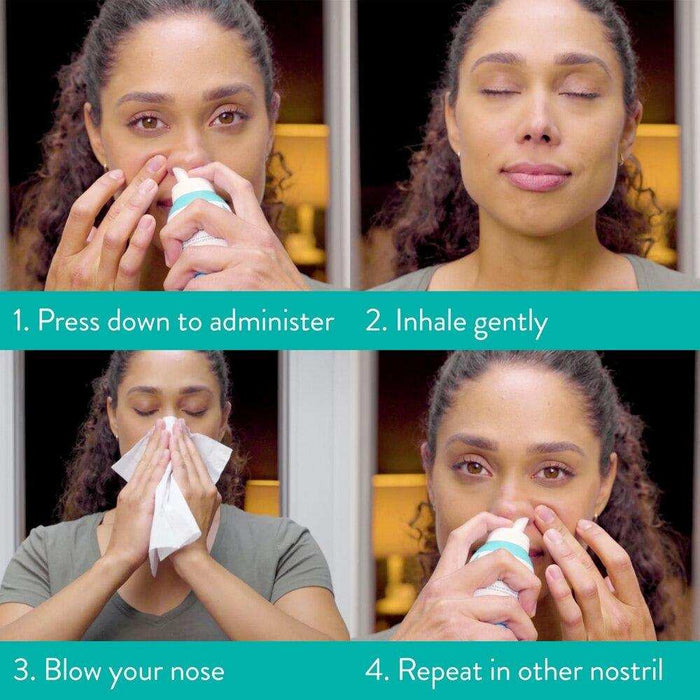 1. Press down to administer

2. Inhale gently

3. Blow your nose

4. Repeat in other nostril