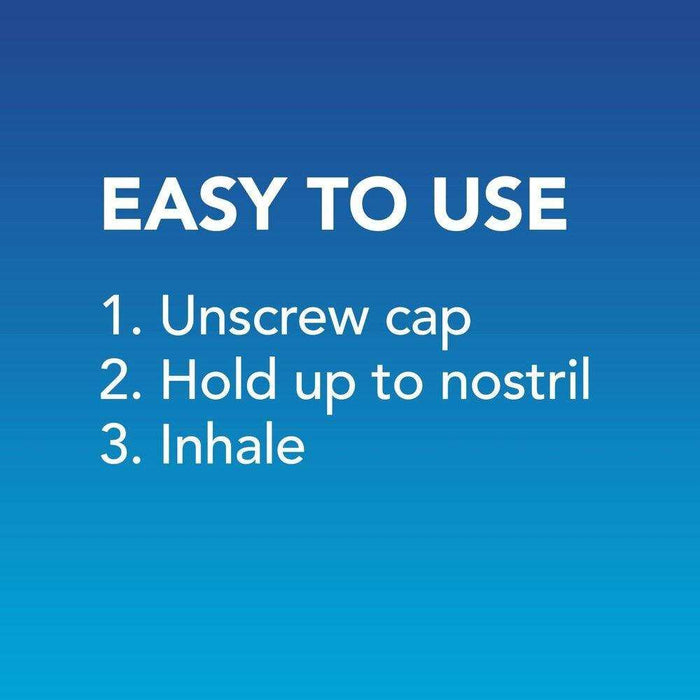 EASY TO USE

1. Unscrew cap
2. Hold up to nostril
3. Inhale