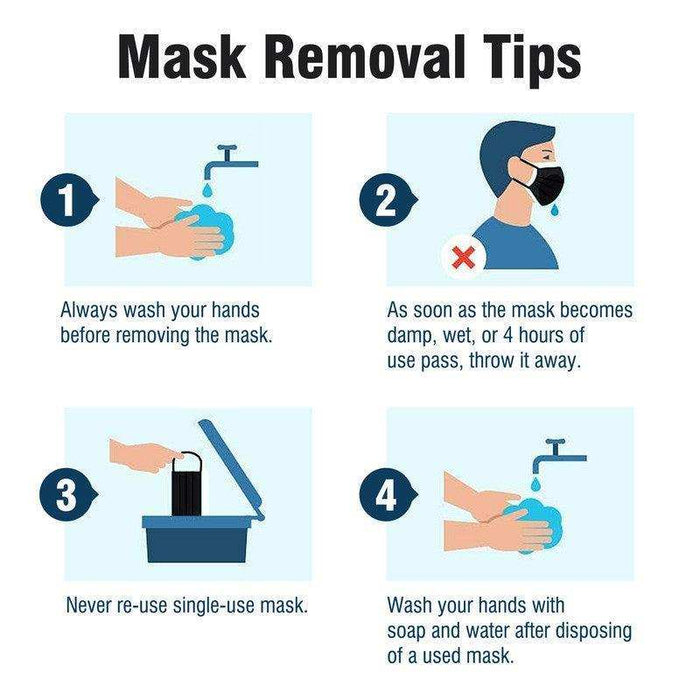 Mask Removal Tips

1

Always wash your hands before removing the mask.

2

As soon as the mask becomes damp, wet, or 4 hours of use pass, throw it away.

3

Never re-use single-use mask.

4

Wash your hands with soap and water after disposing of a used mask.