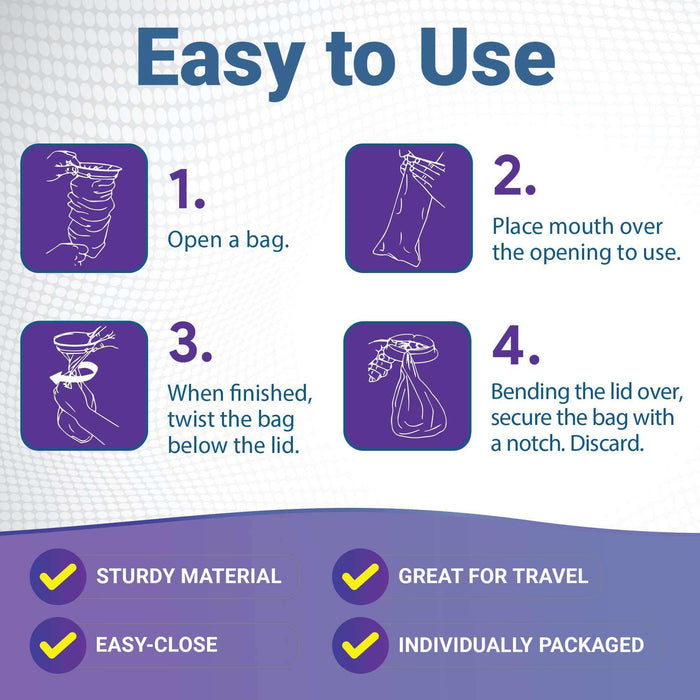 Easy to Use

1.
Open a bag.

2.
Place mouth over the opening to use.

3.
When finished, twist the bag below the lid.

4.
Bending the lid over, secure the bag with a notch. Discard.

STURDY MATERIAL

GREAT FOR TRAVEL

EASY-CLOSE

INDIVIDUALLY PACKAGED