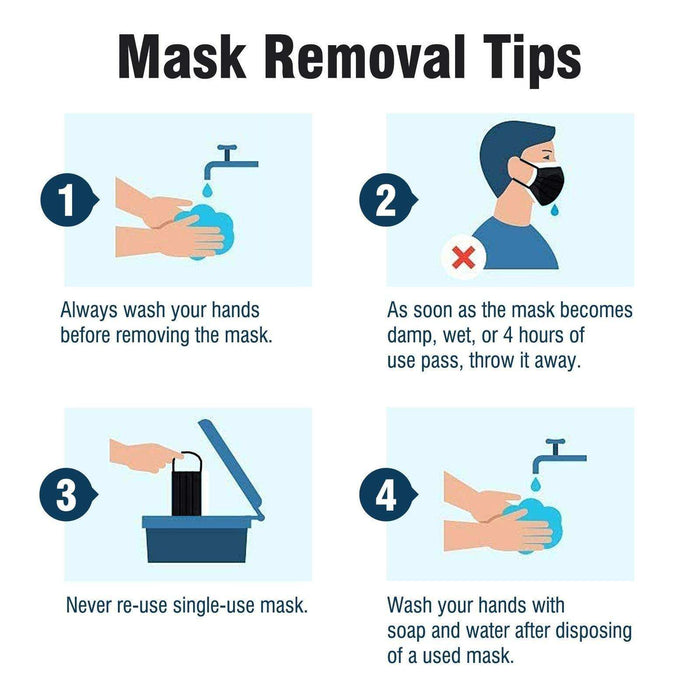 Mask Removal Tips

1

Always wash your hands before removing the mask.

2

As soon as the mask becomes damp, wet, or 4 hours of use pass, throw it away.

3

Never re-use single-use mask.

4

Wash your hands with soap and water after disposing of a used mask.